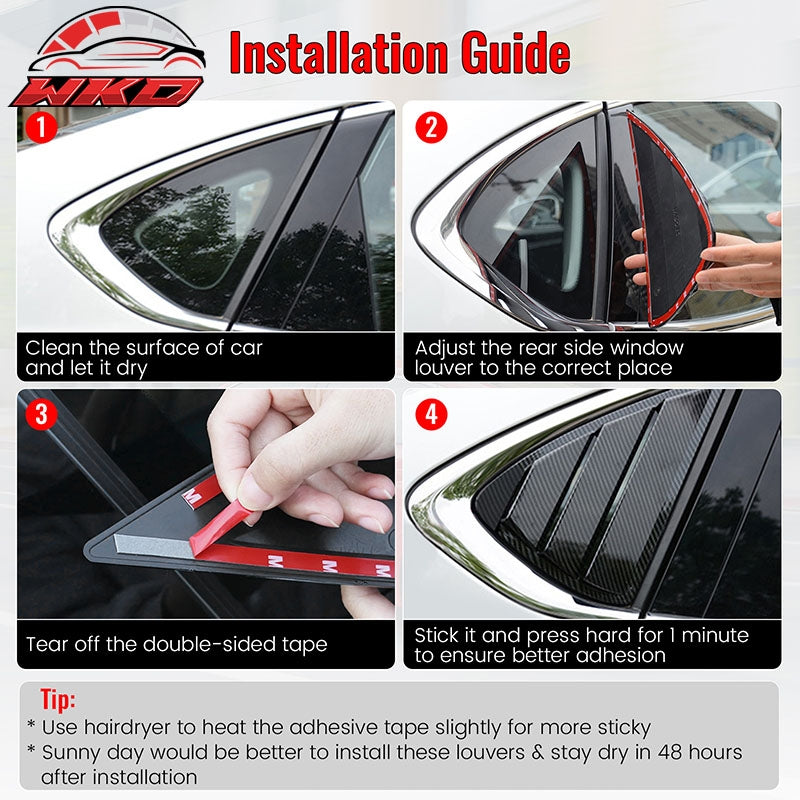 WKD

Installation Guide

1
Clean the surface of car and let it dry

2
Adjust the rear side window louver to the correct place

3
M M M M
Tear off the double-sided tape

4
Stick it and press hard for 1 minute to ensure better adhesion

Tip:
* Use hairdryer to heat the adhesive tape slightly for more sticky
* Sunny day would be better to install these louvers & stay dry in 48 hours after installation