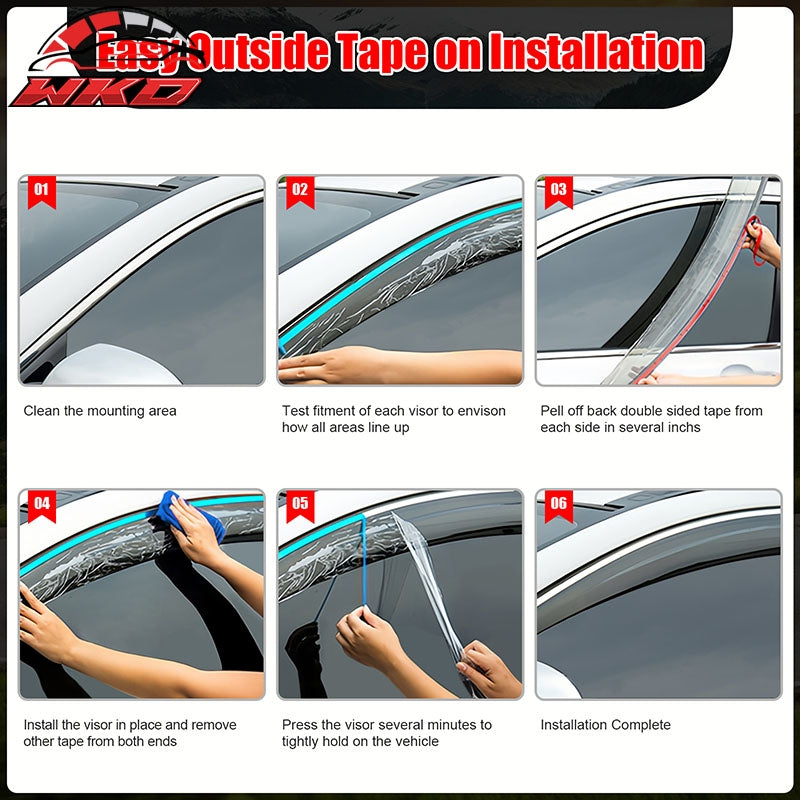 WKD

Easy Outside Tape on Installation

01

Clean the mounting area

02

Test fitment of each visor to envison how all areas line up

03

Pell off back double sided tape from each side in several inchs

04

Install the visor in place and remove other tape from both ends

05

Press the visor several minutes to tightly hold on the vehicle

06

Installation Complete